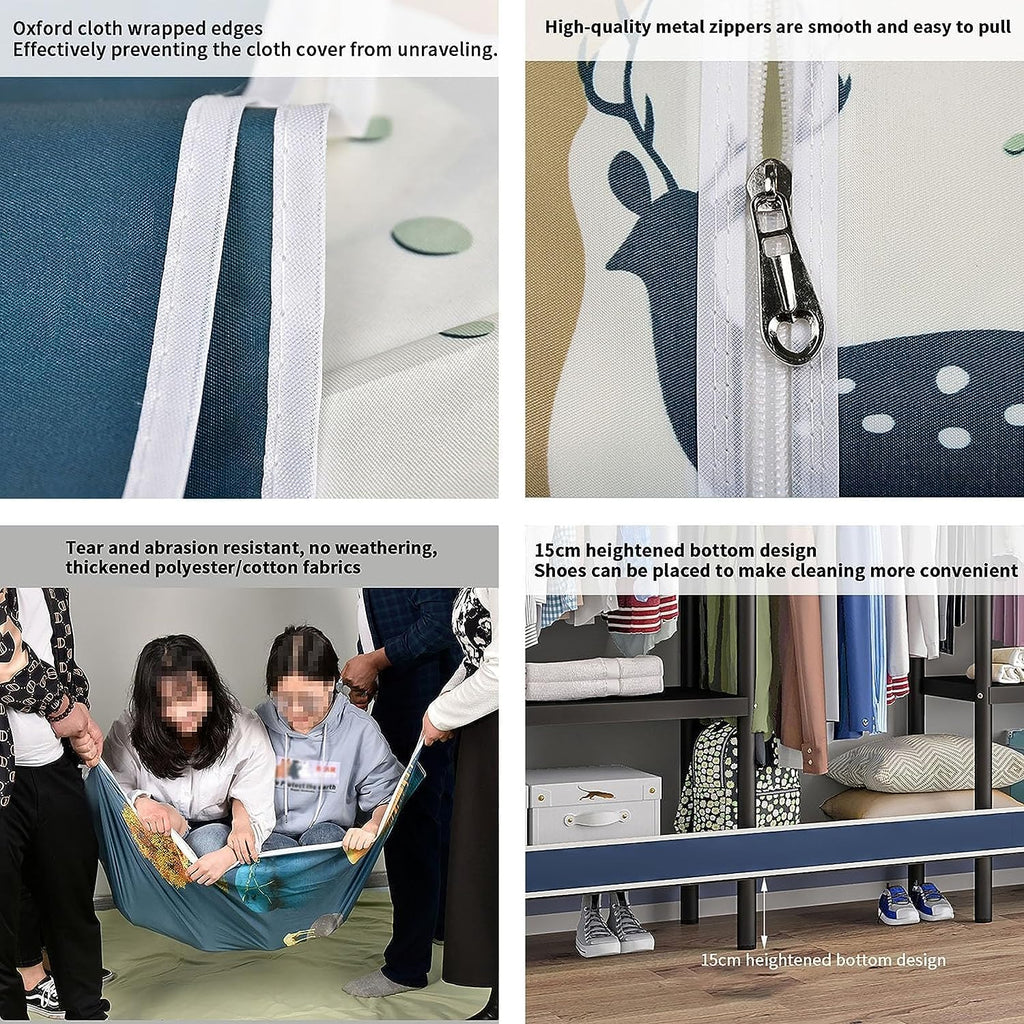 Oxford cloth wrapped edges
Effectively preventing the cloth cover from unraveling.

High-quality metal zippers are smooth and easy to pull

Tear and abrasion resistant, no weathering, thickened polyester/cotton fabrics

15cm heightened bottom design
Shoes can be placed to make cleaning more convenient

15cm heightened bottom design