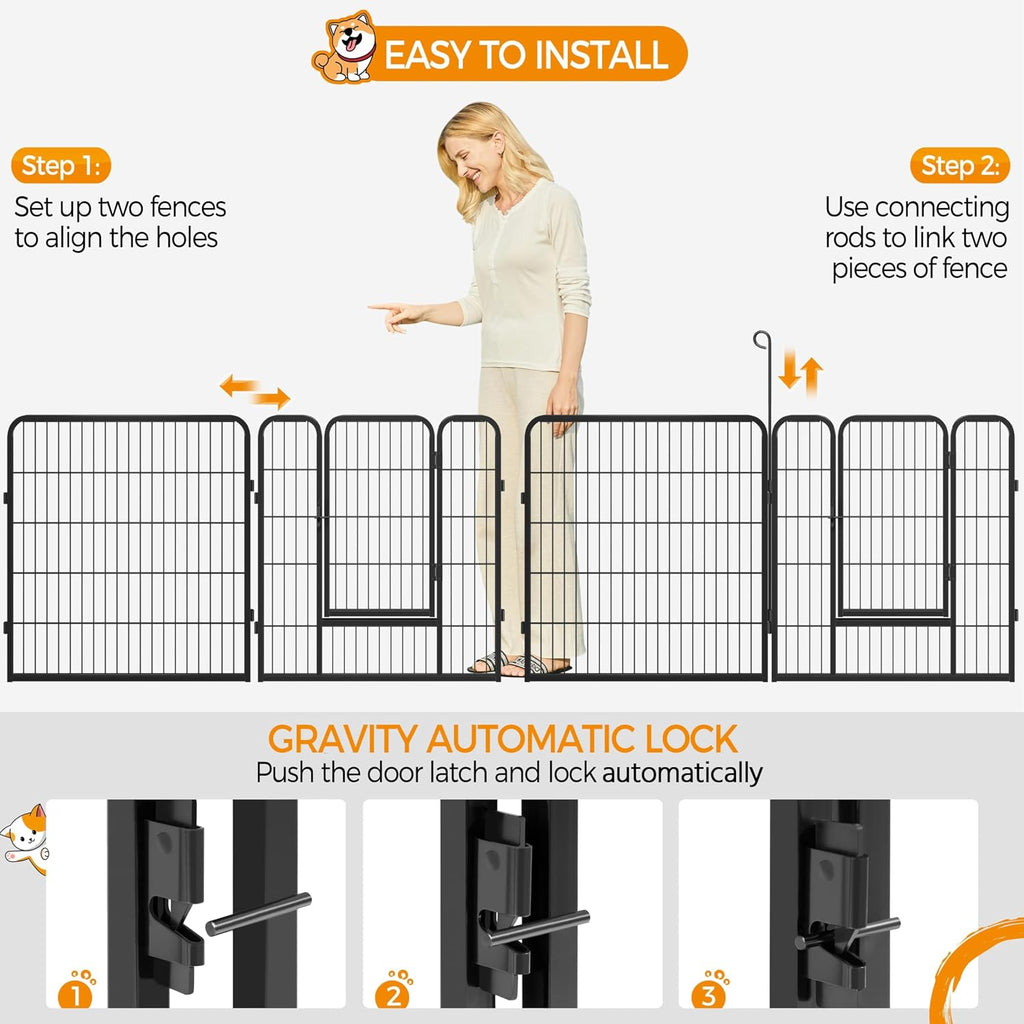 EASY TO INSTALL

Step 1:
Set up two fences to align the holes

Step 2:
Use connecting rods to link two pieces of fence

GRAVITY AUTOMATIC LOCK
Push the door latch and lock automatically

1

2

3