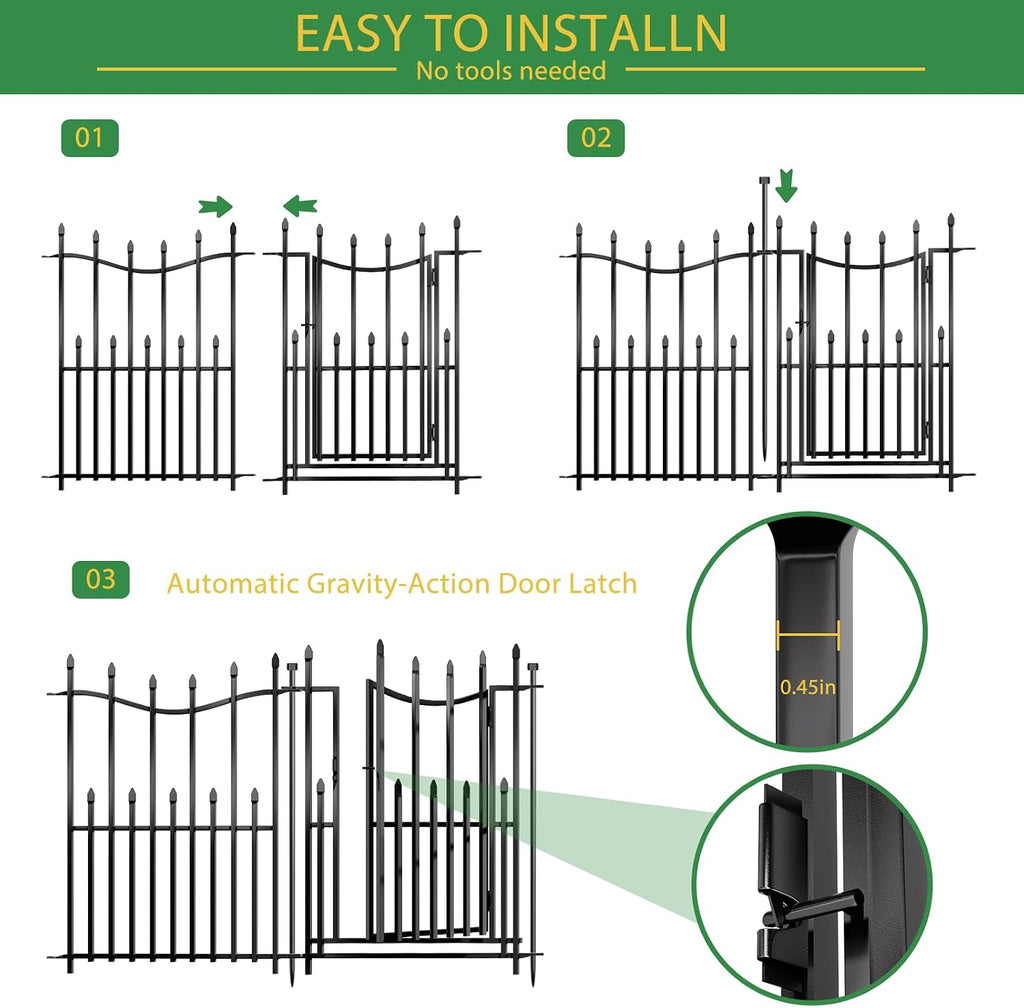 EASY TO INSTALLN
No tools needed

01

02

03 Automatic Gravity-Action Door Latch

0.45in