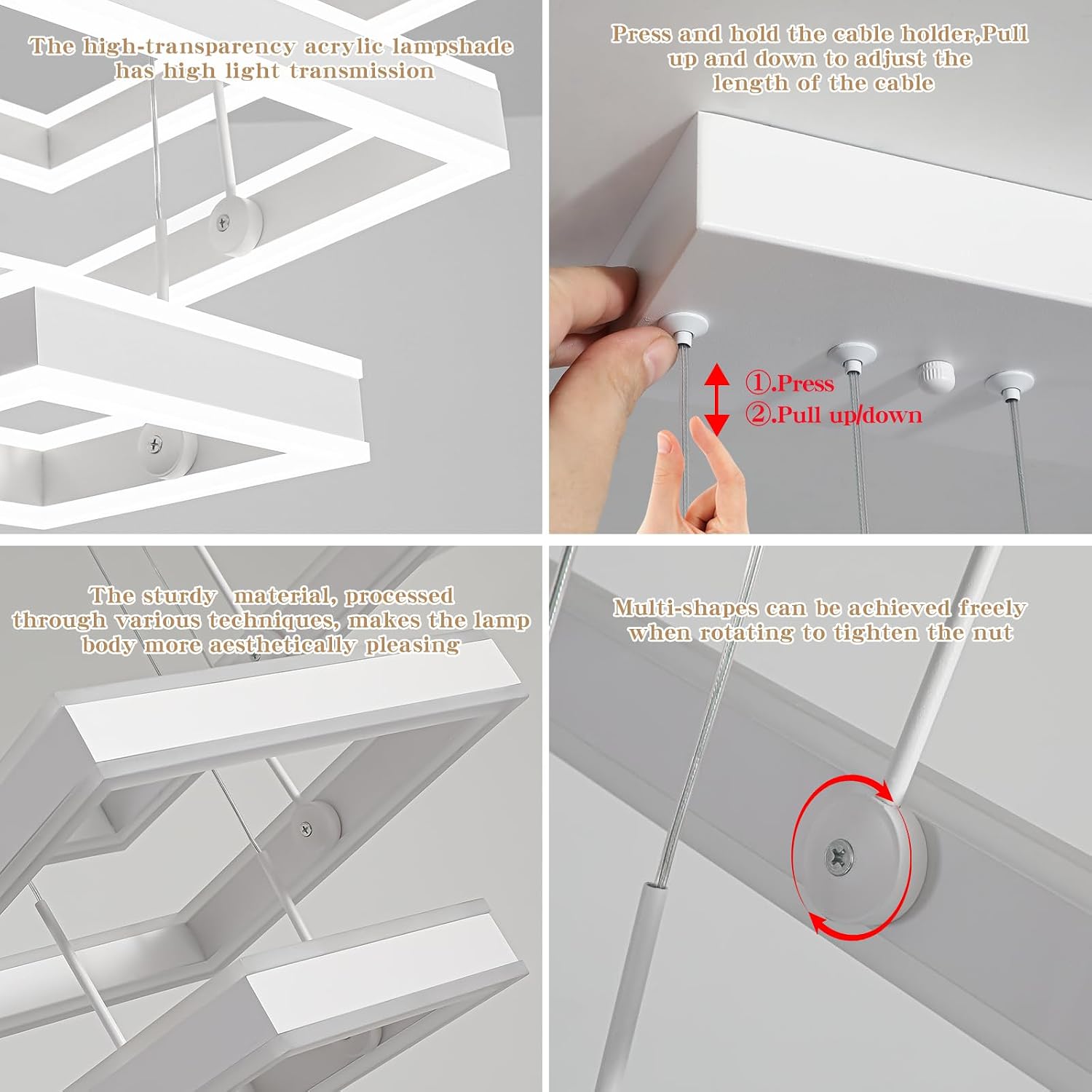 The high-transparency acrylic lampshade has high light transmission

Press and hold the cable holder,Pull up and down to adjust the length of the cable

①.Press
②.Pull up/down

The sturdy material, processed through various techniques, makes the lamp body more aesthetically pleasing

Multi-shapes can be achieved freely when rotating to tighten the nut