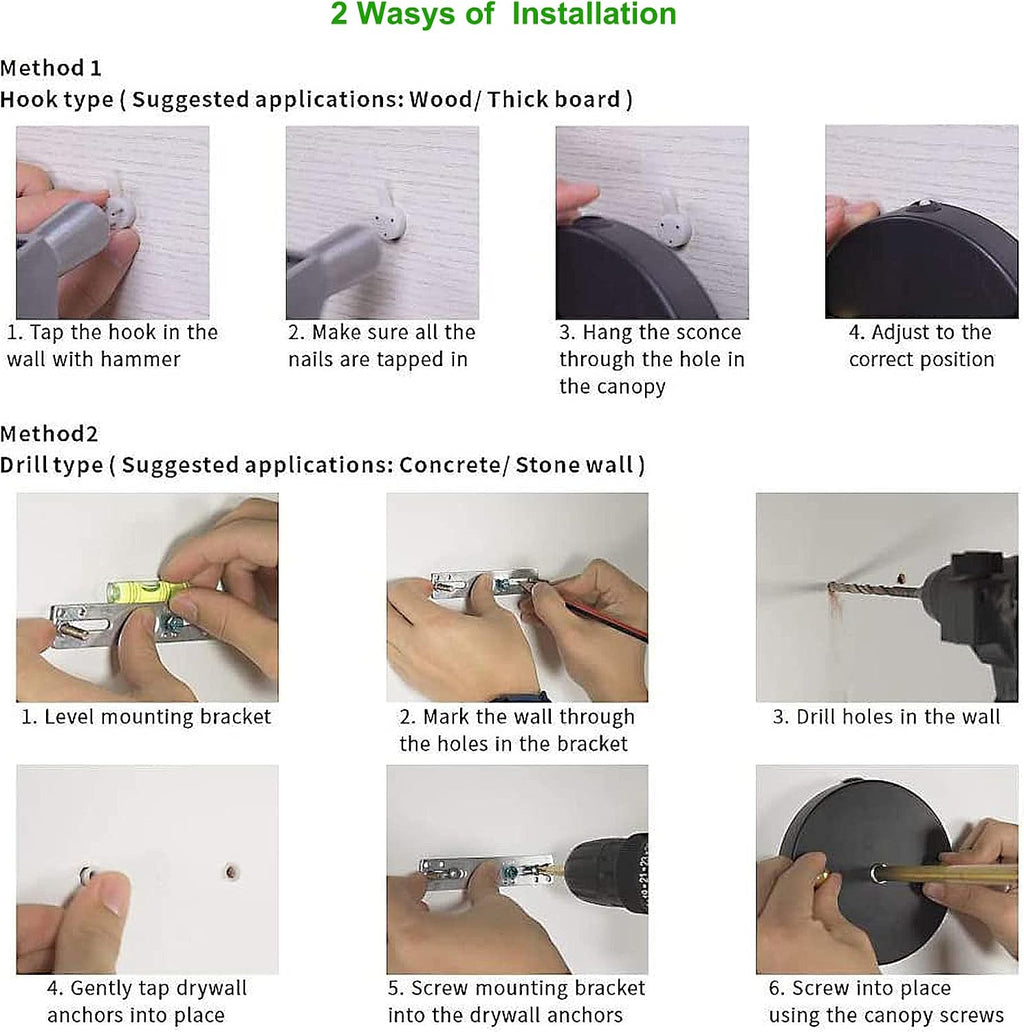 2 Wasys of Installation

Method 1
Hook type ( Suggested applications: Wood/ Thick board )

1. Tap the hook in the wall with hammer

2. Make sure all the nails are tapped in

3. Hang the sconce through the hole in the canopy

4. Adjust to the correct position

Method2
Drill type ( Suggested applications: Concrete/ Stone wall )

1. Level mounting bracket

2. Mark the wall through the holes in the bracket

3. Drill holes in the wall

4. Gently tap drywall anchors into place

5. Screw mounting bracket into the drywall anchors

6. Screw into place using the canopy screws