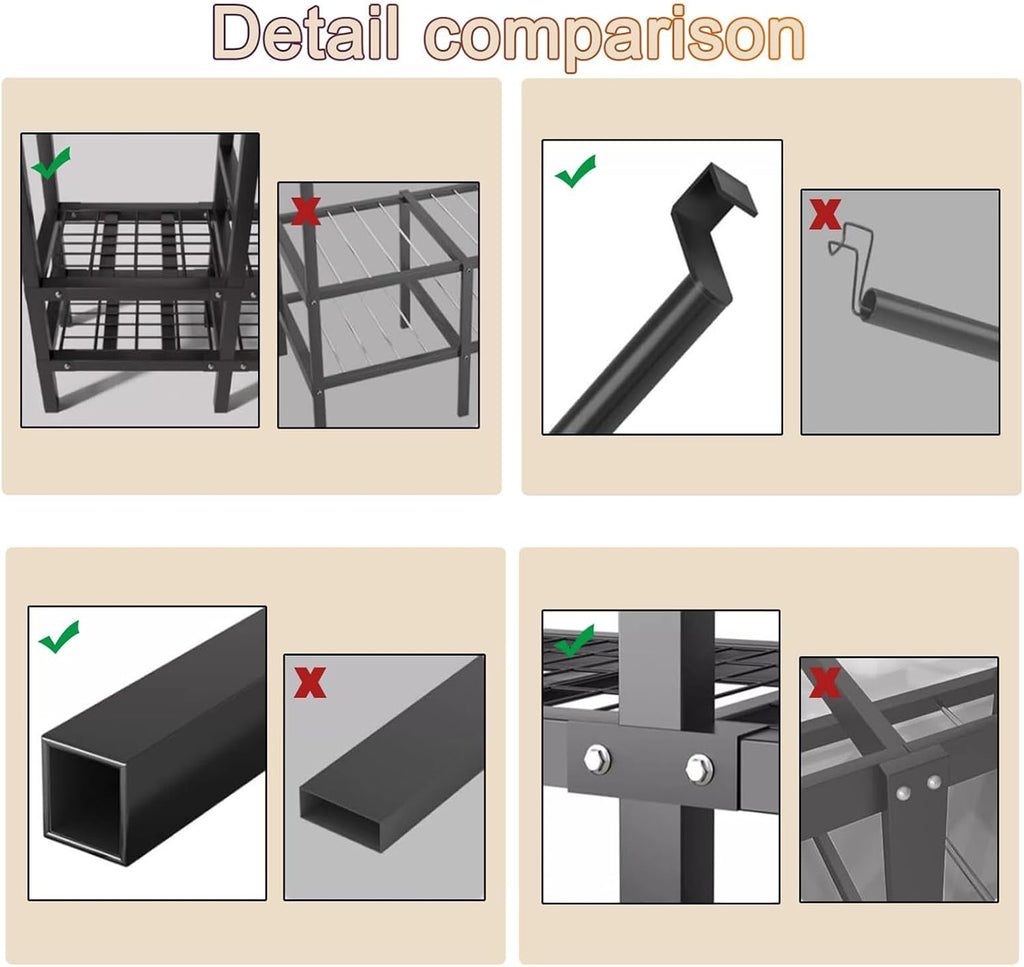 Detail comparison